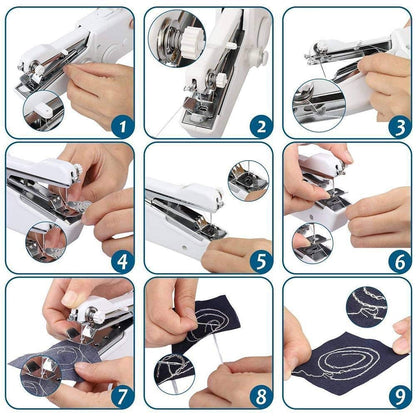 1
2
3
4
5
6
7
8
9