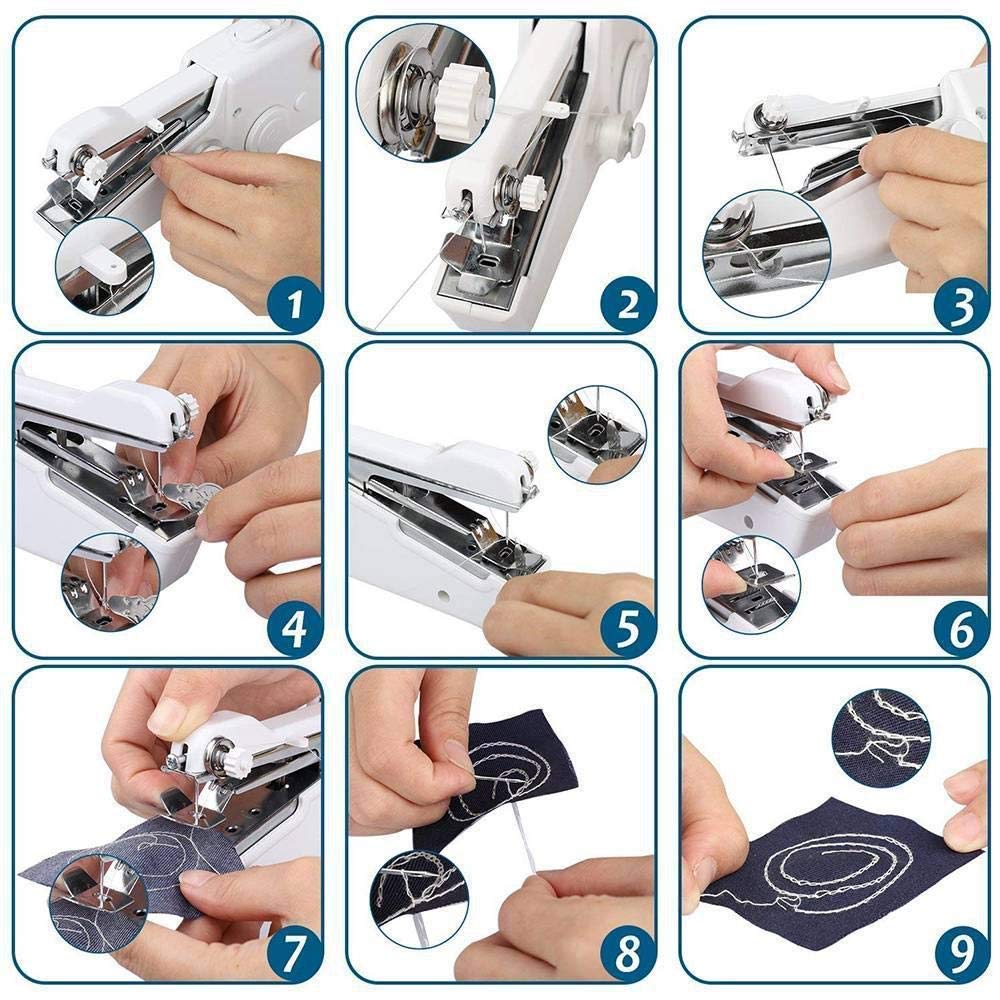 1
2
3
4
5
6
7
8
9