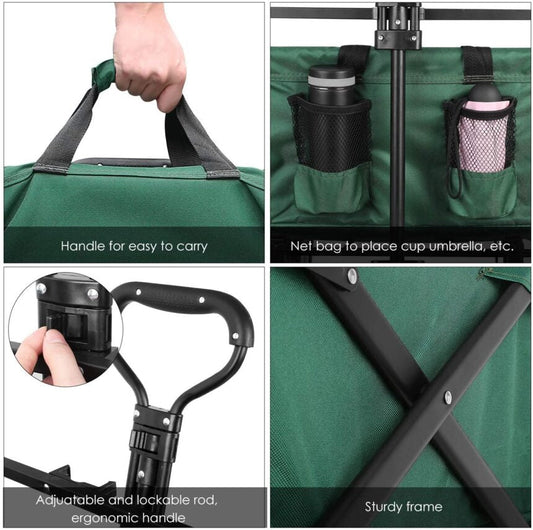 Handle for easy to carry

Net bag to place cup umbrella, etc.

Adjuatable and lockable rod, ergonomic handle

Sturdy frame